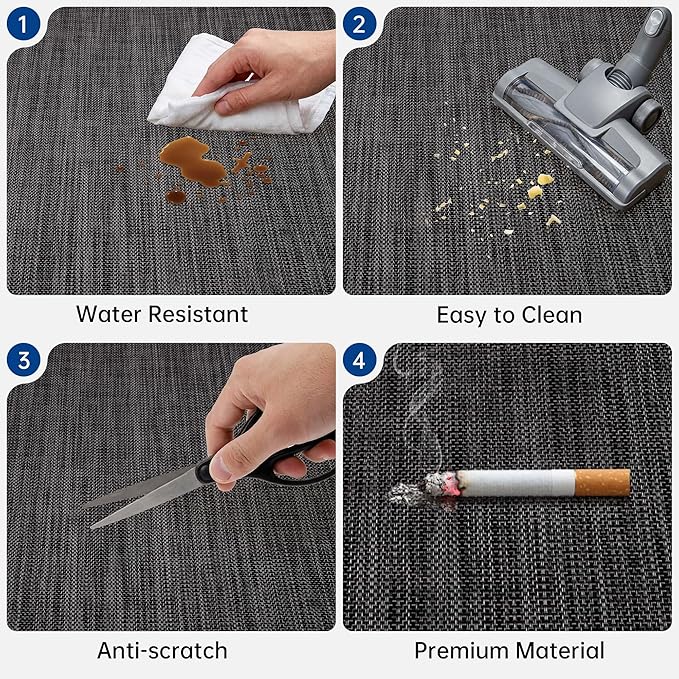 1

Water Resistant

2

Easy to Clean

3

Anti-scratch

4

Premium Material