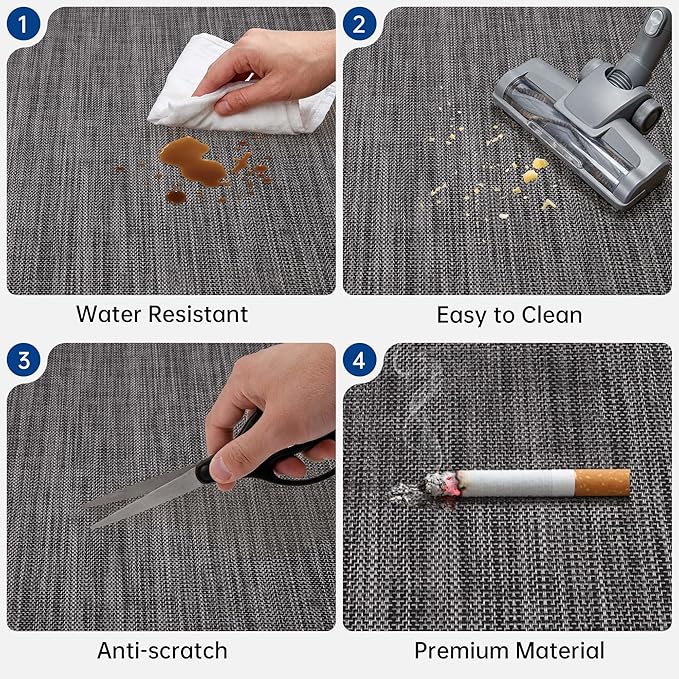 1

Water Resistant

2

Easy to Clean

3

Anti-scratch

4

Premium Material