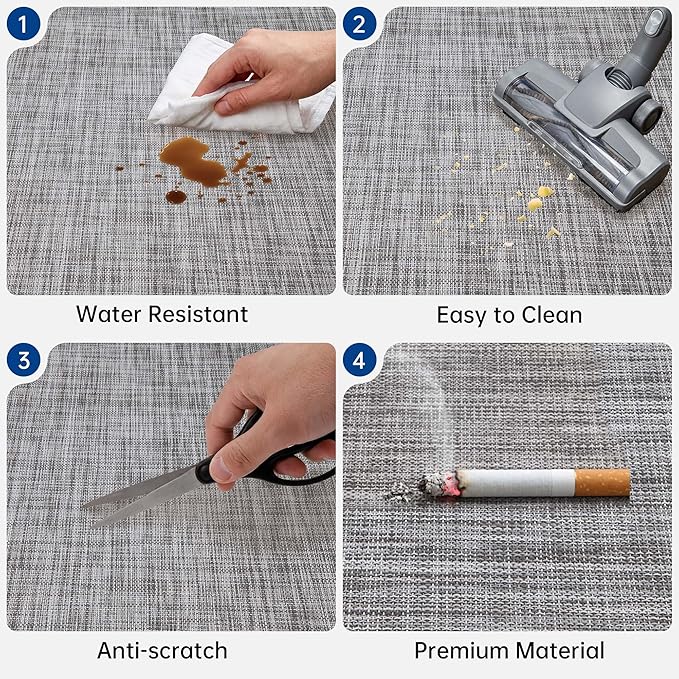 1

Water Resistant

2

Easy to Clean

3

Anti-scratch

4

Premium Material