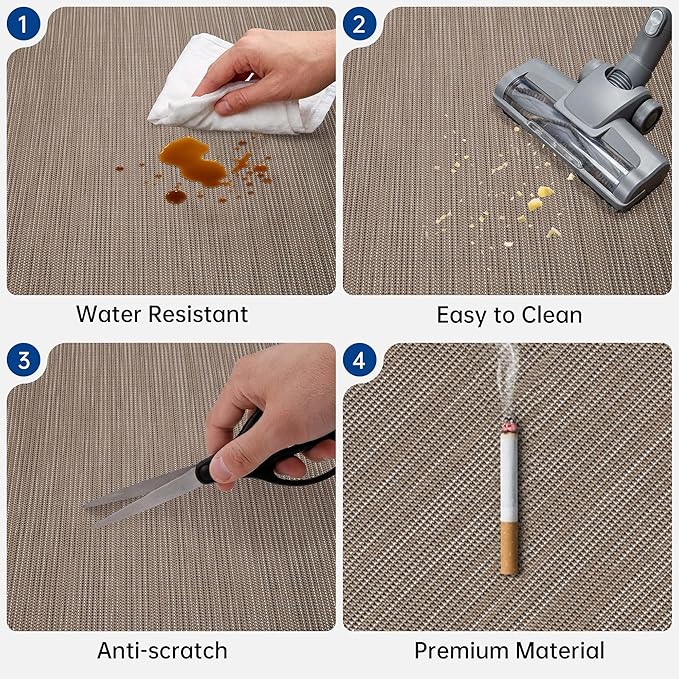 1
Water Resistant

2
Easy to Clean

3
Anti-scratch

4
Premium Material