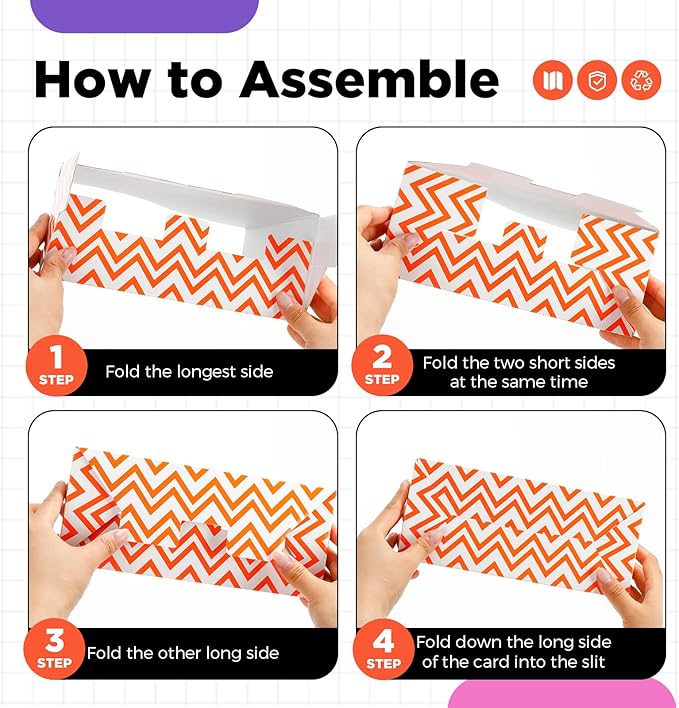 How to Assemble

1
STEP
Fold the longest side

2
STEP
Fold the two short sides at the same time

3
STEP
Fold the other long side

4
STEP
Fold down the long side of the card into the slit