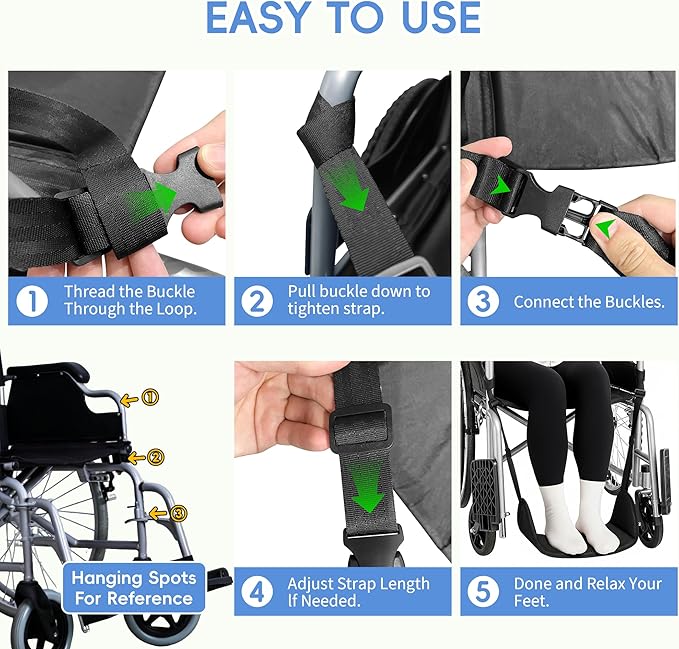 EASY TO USE

1 Thread the Buckle Through the Loop.

2 Pull buckle down to tighten strap.

3 Connect the Buckles.

①

②

③

Hanging Spots For Reference

4 Adjust Strap Length If Needed.

5 Done and Relax Your Feet.