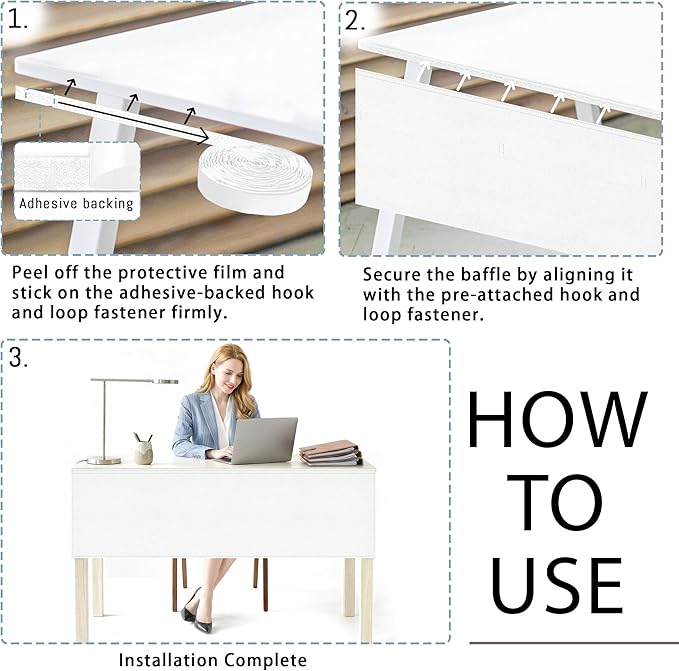 1.

Adhesive backing

Peel off the protective film and stick on the adhesive-backed hook and loop fastener firmly.

2.

Secure the baffle by aligning it with the pre-attached hook and loop fastener.

3.

Installation Complete

HOW TO USE