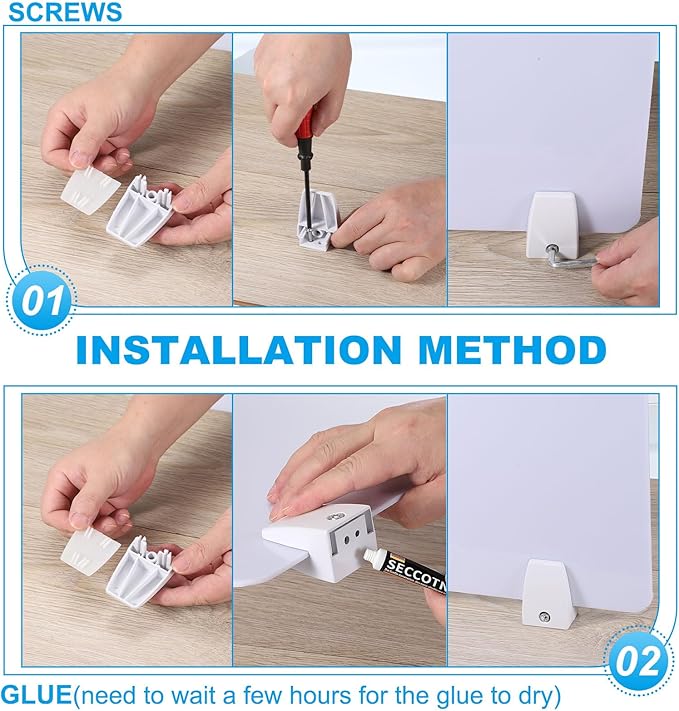 SCREWS

01

INSTALLATION METHOD

SECCOTN

02

GLUE(need to wait a few hours for the glue to dry)