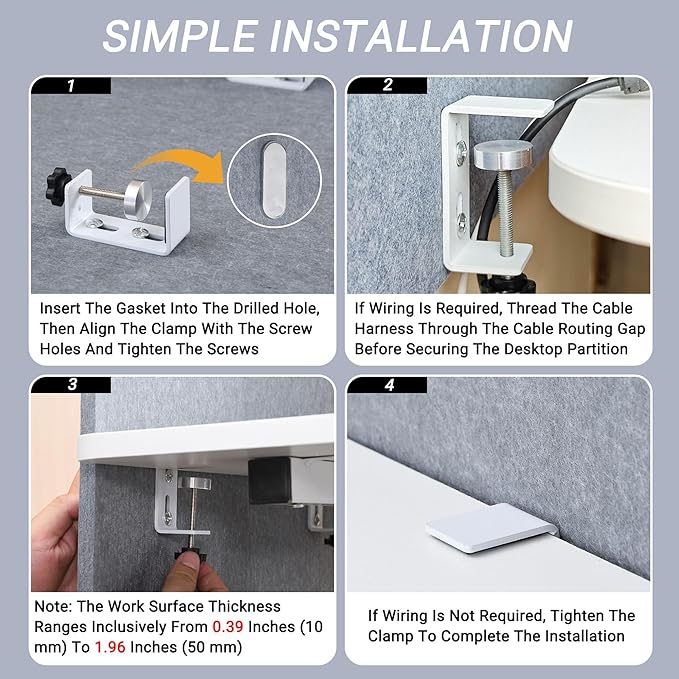 SIMPLE INSTALLATION

1

Insert The Gasket Into The Drilled Hole, Then Align The Clamp With The Screw Holes And Tighten The Screws

2

If Wiring Is Required, Thread The Cable Harness Through The Cable Routing Gap Before Securing The Desktop Partition

3

Note: The Work Surface Thickness Ranges Inclusively From 0.39 Inches (10 mm) To 1.96 Inches (50 mm)

4

If Wiring Is Not Required, Tighten The Clamp To Complete The Installation