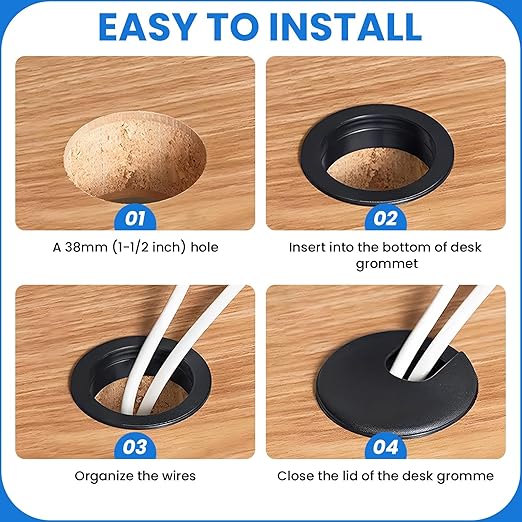 EASY TO INSTALL

01

A 38mm (1-1/2 inch) hole

02

Insert into the bottom of desk grommet

03

Organize the wires

04

Close the lid of the desk gromme