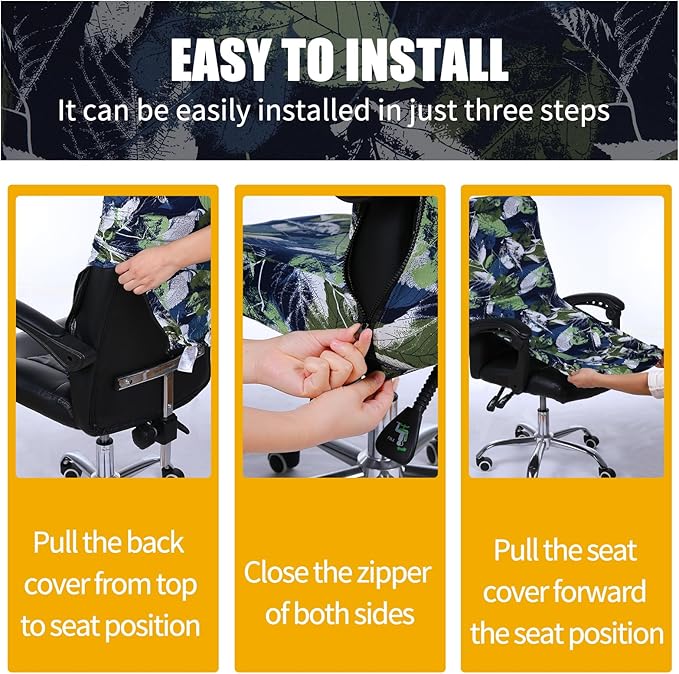 EASY TO INSTALL

It can be easily installed in just three steps

Pull the back cover from top to seat position

Close the zipper of both sides

Pull the seat cover forward the seat position