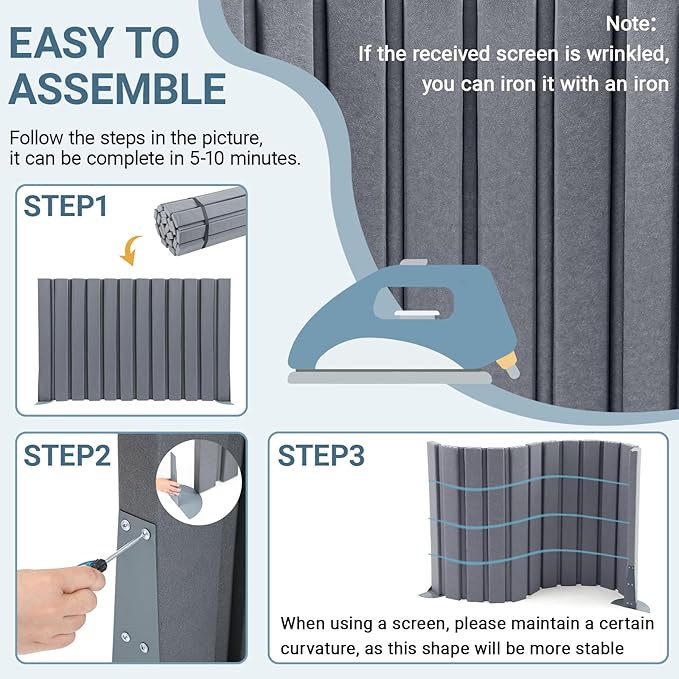 EASY TO ASSEMBLE

Follow the steps in the picture, it can be complete in 5-10 minutes.

Note:
If the received screen is wrinkled, you can iron it with an iron

STEP1

STEP2

STEP3

When using a screen, please maintain a certain curvature, as this shape will be more stable