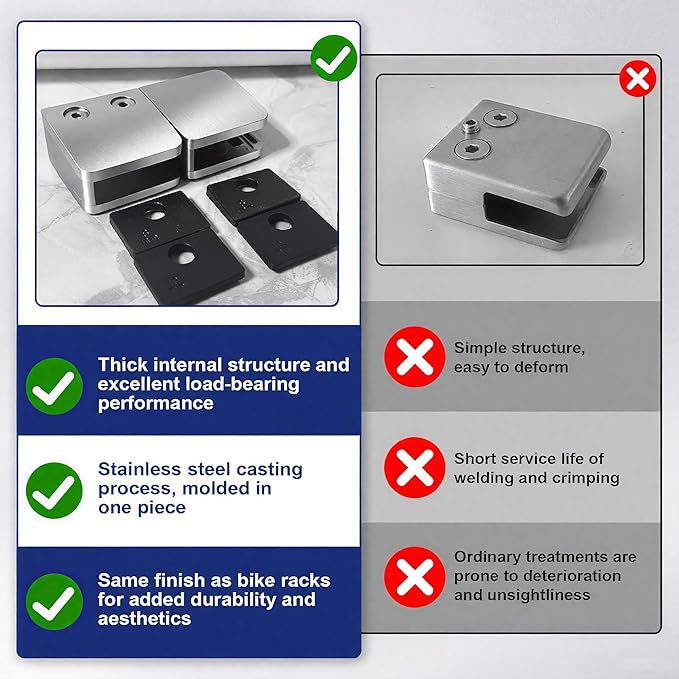 Thick internal structure and excellent load-bearing performance

Stainless steel casting process, molded in one piece

Same finish as bike racks for added durability and aesthetics

Simple structure, easy to deform

Short service life of welding and crimping

Ordinary treatments are prone to deterioration and unsightliness