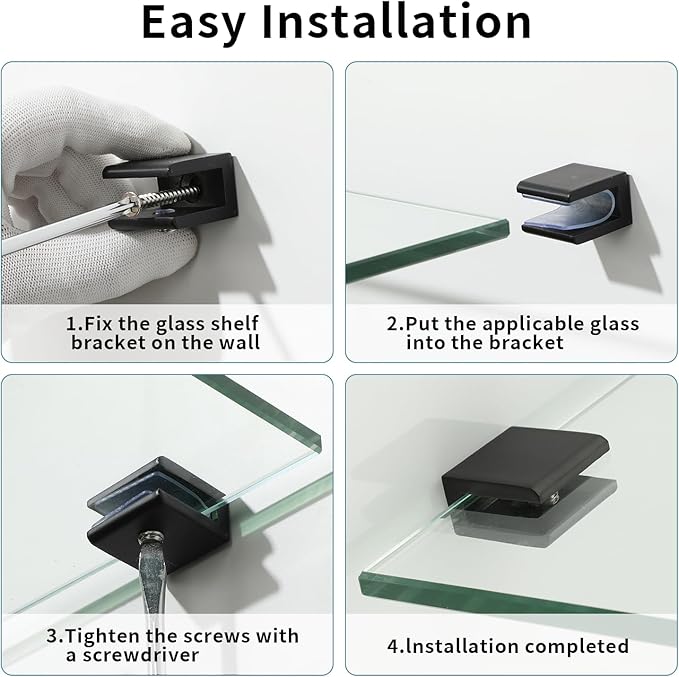 Easy Installation

1.Fix the glass shelf bracket on the wall

2.Put the applicable glass into the bracket

3.Tighten the screws with a screwdriver

4.Installation completed