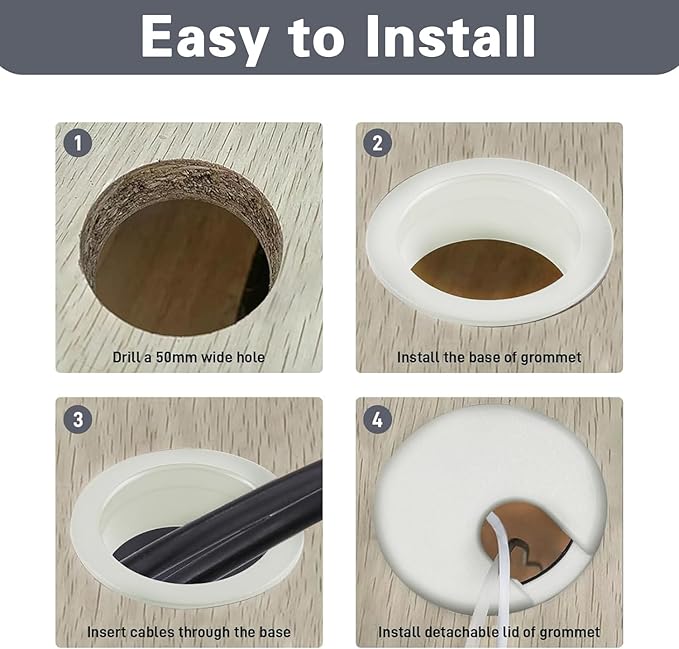 Easy to Install

1

Drill a 50mm wide hole

2

Install the base of grommet

3

Insert cables through the base

4

Install detachable lid of grommet