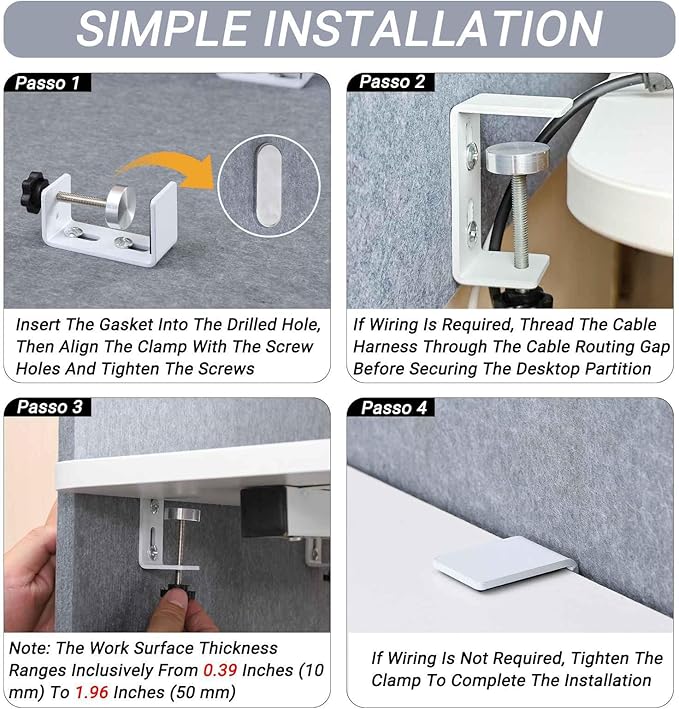 SIMPLE INSTALLATION

Passo 1

Insert The Gasket Into The Drilled Hole, Then Align The Clamp With The Screw Holes And Tighten The Screws

Passo 2

If Wiring Is Required, Thread The Cable Harness Through The Cable Routing Gap Before Securing The Desktop Partition

Passo 3

Note: The Work Surface Thickness Ranges Inclusively From 0.39 Inches (10 mm) To 1.96 Inches (50 mm)

Passo 4

If Wiring Is Not Required, Tighten The Clamp To Complete The Installation