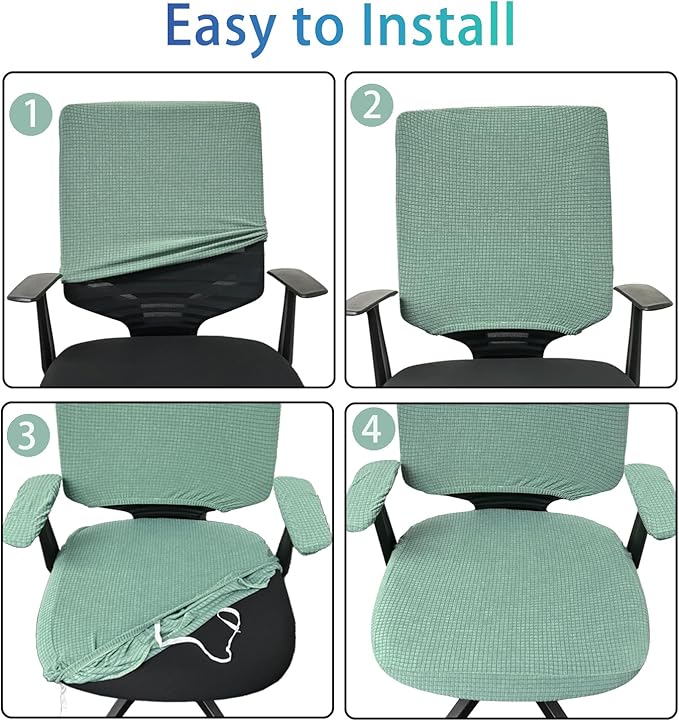 Easy to Install

1

2

3

4