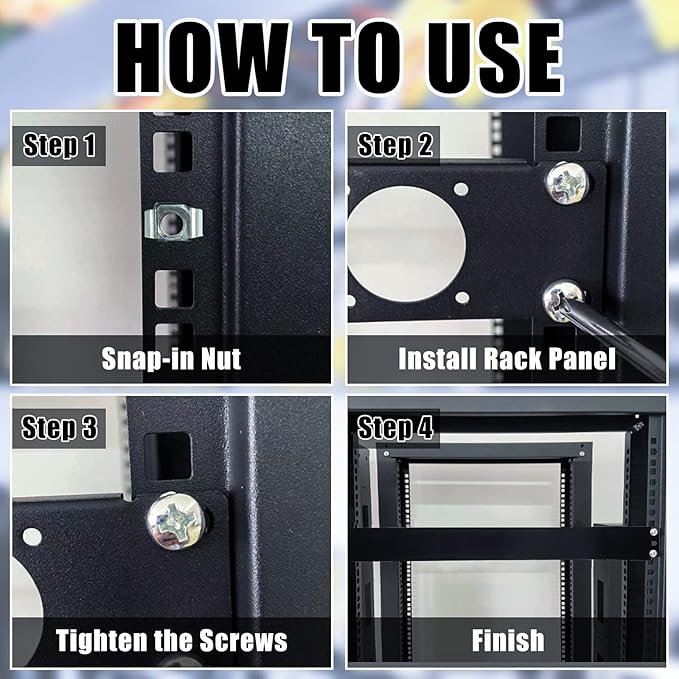 HOW TO USE

Step 1
Snap-in Nut

Step 2
Install Rack Panel

Step 3
Tighten the Screws

Step 4
Finish