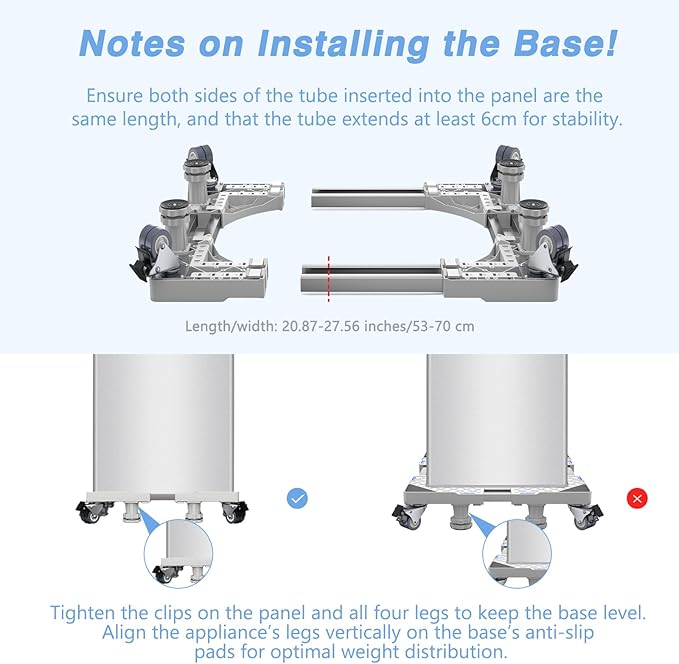 Notes on Installing the Base!

Ensure both sides of the tube inserted into the panel are the same length, and that the tube extends at least 6cm for stability.

Length/width: 20.87-27.56 inches/53-70 cm

Tighten the clips on the panel and all four legs to keep the base level. Align the appliance's legs vertically on the base's anti-slip pads for optimal weight distribution.