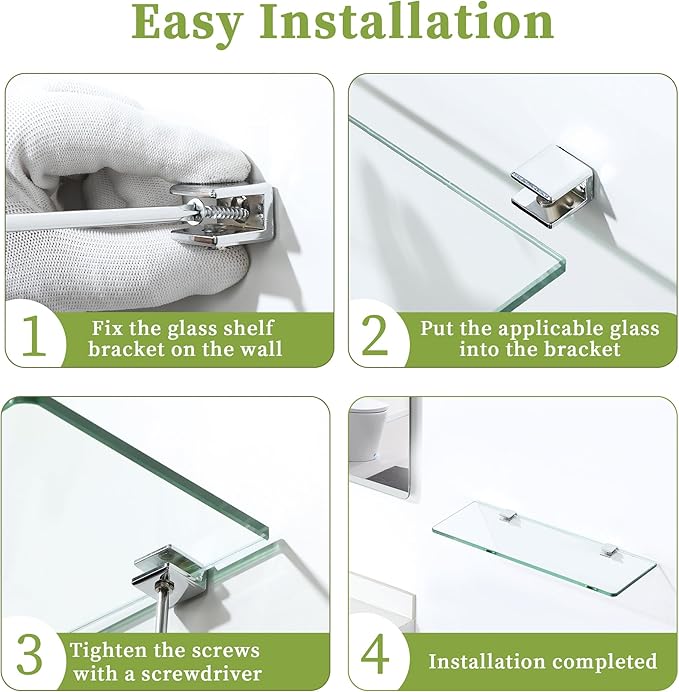 Easy Installation

1 Fix the glass shelf bracket on the wall

2 Put the applicable glass into the bracket

3 Tighten the screws with a screwdriver

4 Installation completed