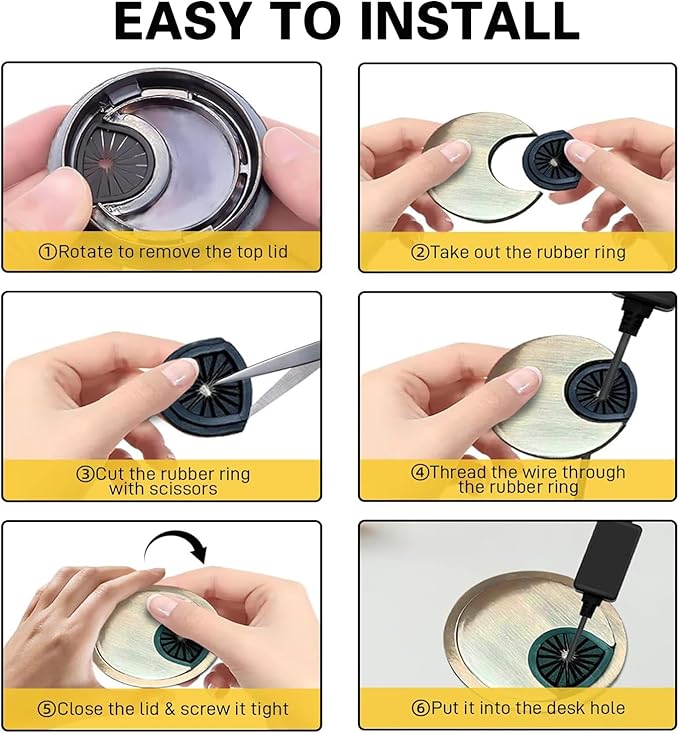 EASY TO INSTALL

①Rotate to remove the top lid

②Take out the rubber ring

③Cut the rubber ring with scissors

④Thread the wire through the rubber ring

⑤Close the lid & screw it tight

⑥Put it into the desk hole