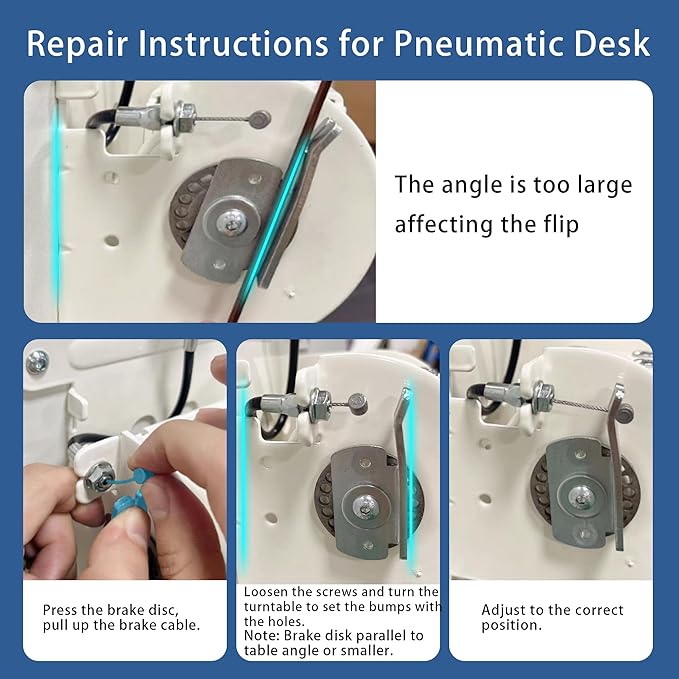 Repair Instructions for Pneumatic Desk

The angle is too large affecting the flip

Press the brake disc, pull up the brake cable.

Loosen the screws and turn the turntable to set the bumps with the holes.
Note: Brake disk parallel to table angle or smaller.

Adjust to the correct position.