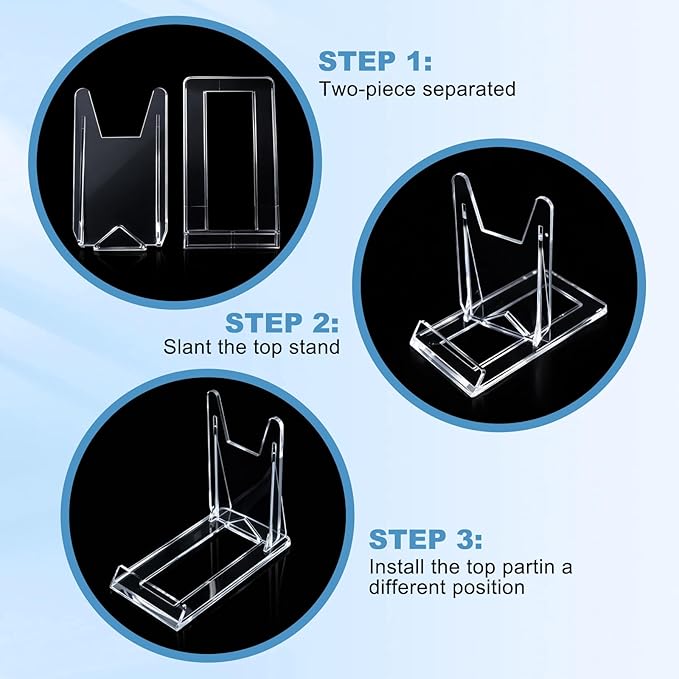 STEP 1:
Two-piece separated

STEP 2:
Slant the top stand

STEP 3:
Install the top partin a different position