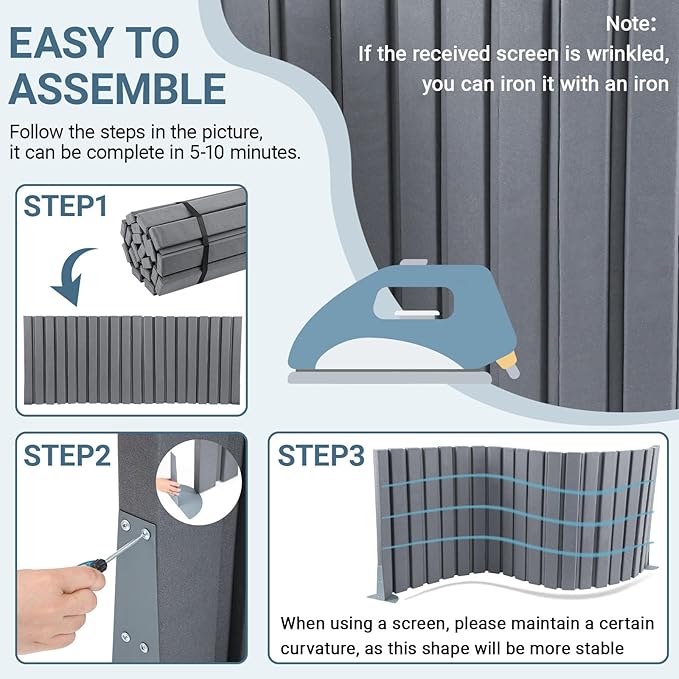 EASY TO ASSEMBLE

Follow the steps in the picture, it can be complete in 5-10 minutes.

Note:
If the received screen is wrinkled, you can iron it with an iron

STEP1

STEP2

STEP3

When using a screen, please maintain a certain curvature, as this shape will be more stable