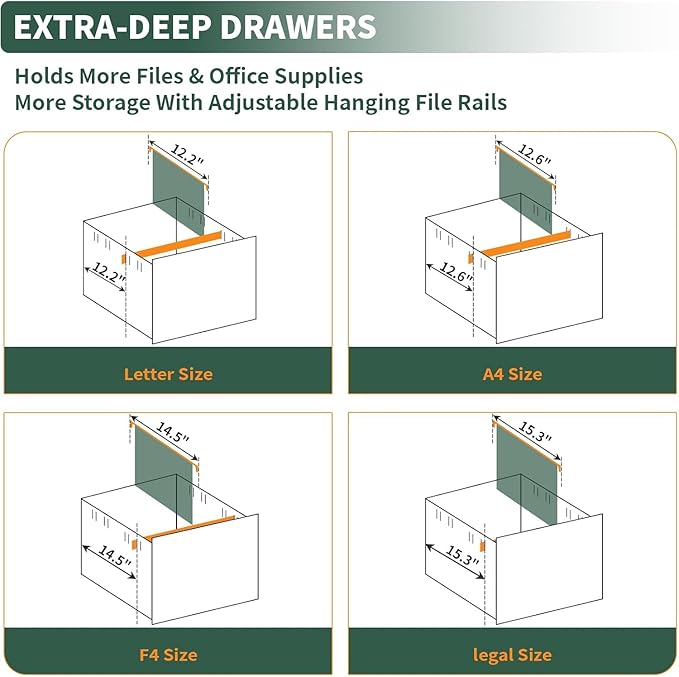 EXTRA-DEEP DRAWERS

Holds More Files & Office Supplies
More Storage With Adjustable Hanging File Rails

12.2"
12.2"
Letter Size

12.6"
12.6"
A4 Size

14.5"
14.5"
F4 Size

15.3"
15.3"
legal Size