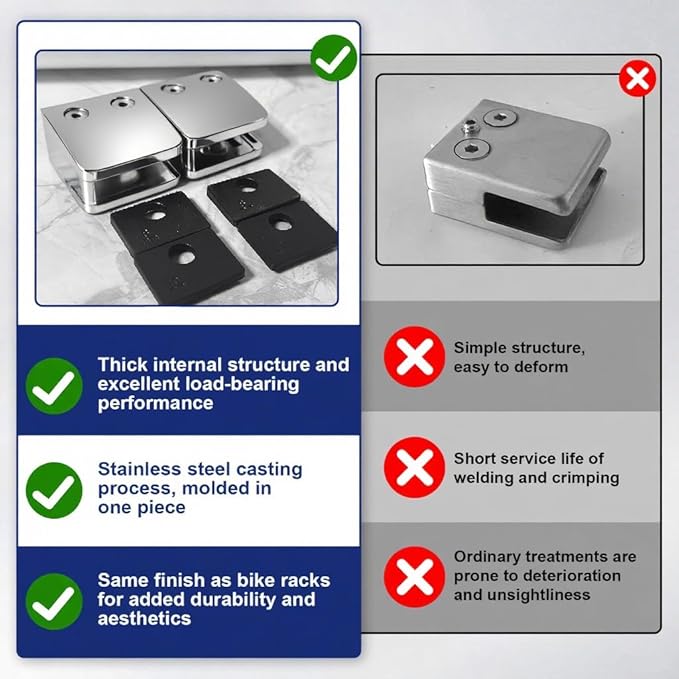 Thick internal structure and excellent load-bearing performance

Stainless steel casting process, molded in one piece

Same finish as bike racks for added durability and aesthetics

Simple structure, easy to deform

Short service life of welding and crimping

Ordinary treatments are prone to deterioration and unsightliness