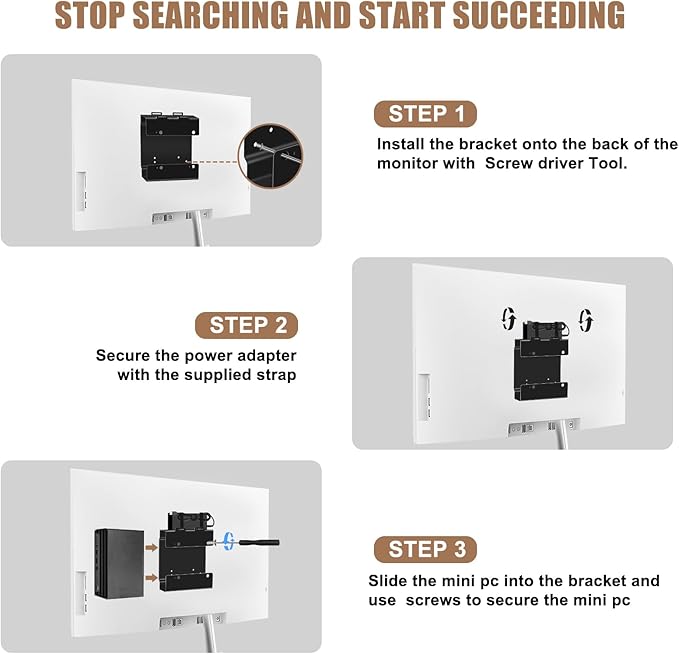 STOP SEARCHING AND START SUCCEEDING

STEP 1

Install the bracket onto the back of the monitor with  Screw driver Tool.

STEP 2

Secure the power adapter with the supplied strap

STEP 3

Slide the mini pc into the bracket and use  screws to secure the mini pc