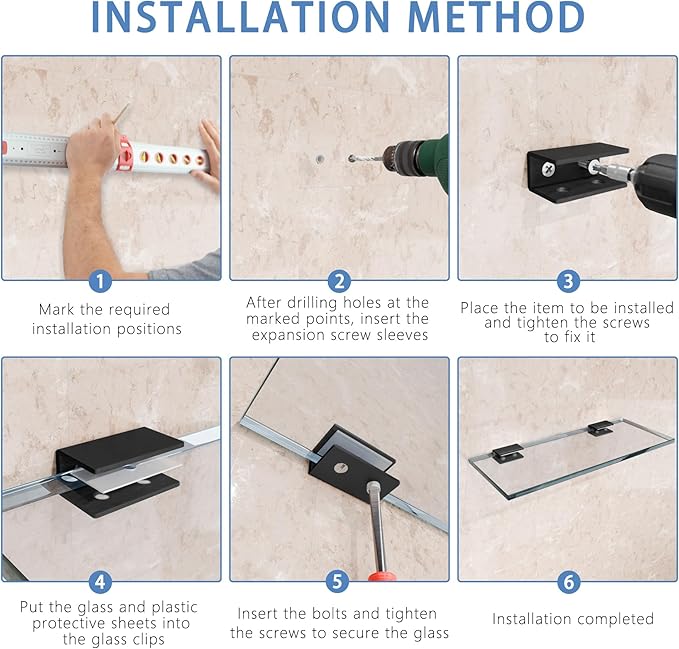 INSTALLATION METHOD

1

Mark the required installation positions

2

After drilling holes at the marked points, insert the expansion screw sleeves

3

Place the item to be installed and tighten the screws to fix it

4

Put the glass and plastic protective sheets into the glass clips

5

Insert the bolts and tighten the screws to secure the glass

6

Installation completed