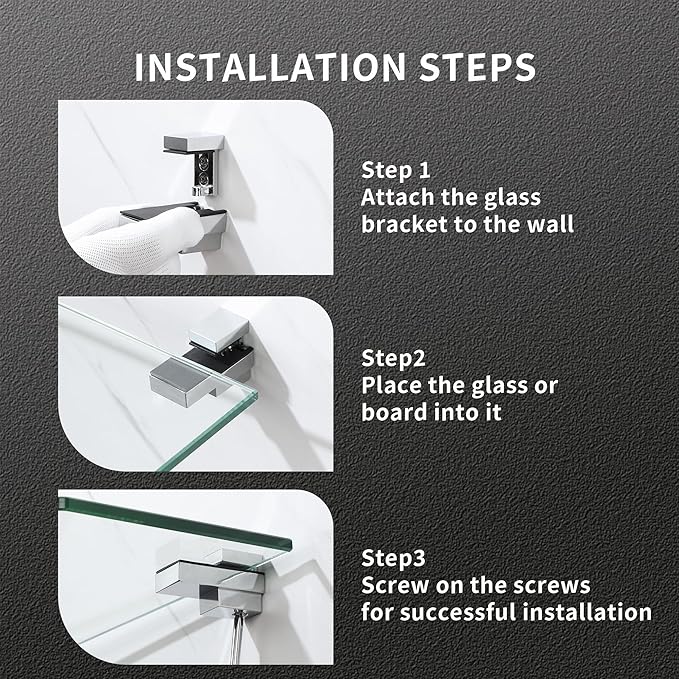 INSTALLATION STEPS

Step 1
Attach the glass
bracket to the wall

Step2
Place the glass or
board into it

Step3
Screw on the screws
for successful installation