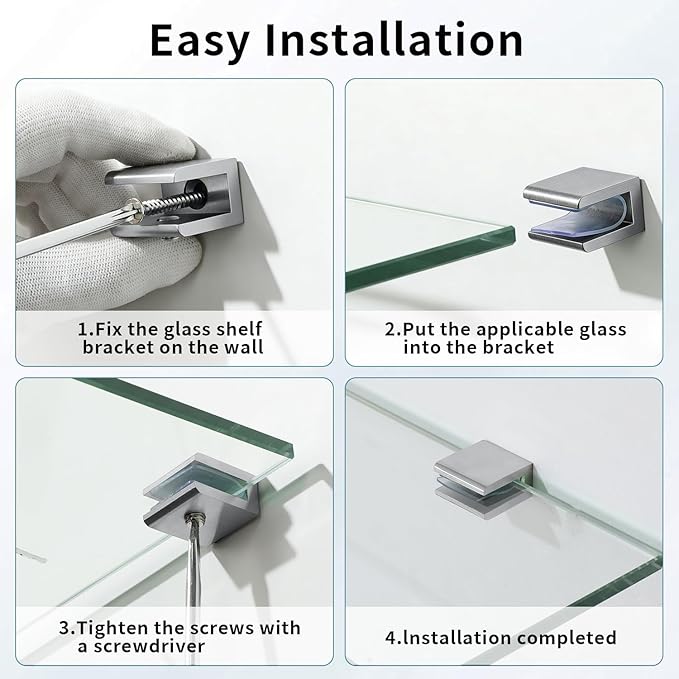 Easy Installation

1.Fix the glass shelf bracket on the wall

2.Put the applicable glass into the bracket

3.Tighten the screws with a screwdriver

4.Installation completed